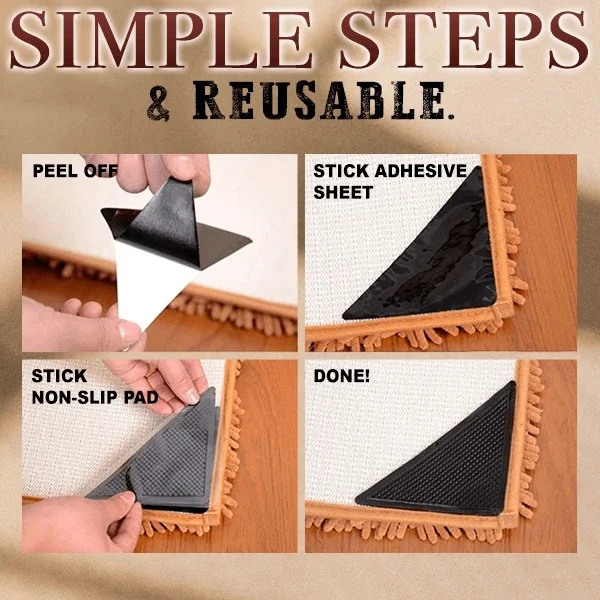 SIMPLE STEPS
& REUSABLE.

PEEL OFF

STICK ADHESIVE SHEET

STICK NON-SLIP PAD

DONE!