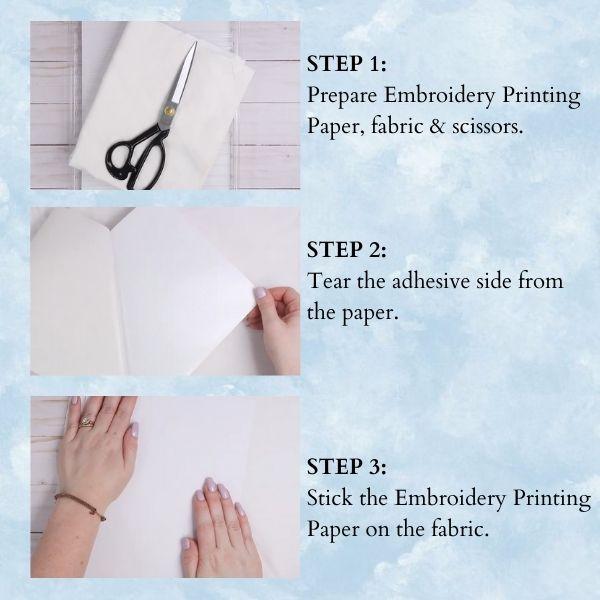 STEP 1:
Prepare Embroidery Printing Paper, fabric & scissors.

STEP 2:
Tear the adhesive side from the paper.

STEP 3:
Stick the Embroidery Printing Paper on the fabric.