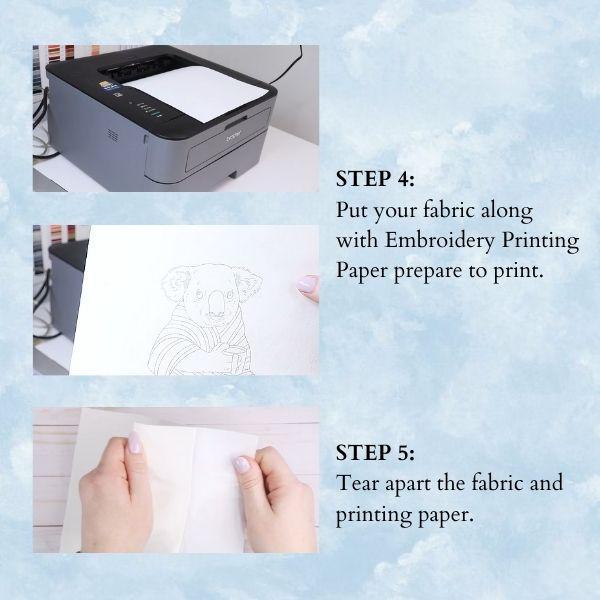 brother

STEP 4:
Put your fabric along with Embroidery Printing Paper prepare to print.

STEP 5:
Tear apart the fabric and printing paper.