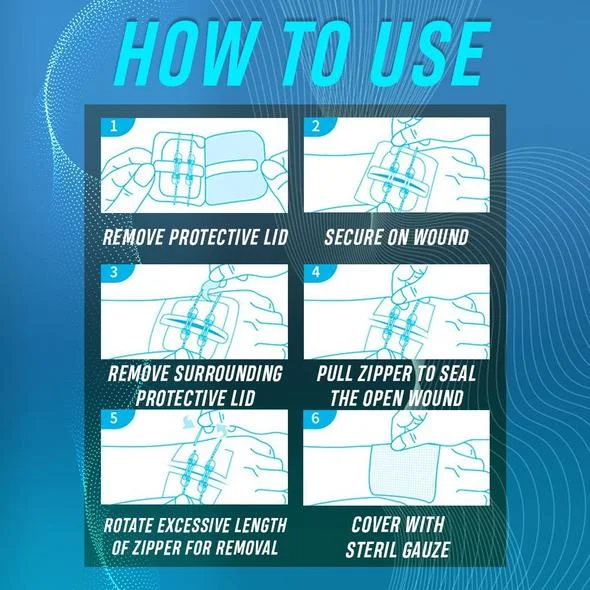 HOW TO USE

1

REMOVE PROTECTIVE LID

2

SECURE ON WOUND

3

REMOVE SURROUNDING PROTECTIVE LID

4

PULL ZIPPER TO SEAL THE OPEN WOUND

5

ROTATE EXCESSIVE LENGTH OF ZIPPER FOR REMOVAL

6

COVER WITH STERIL GAUZE