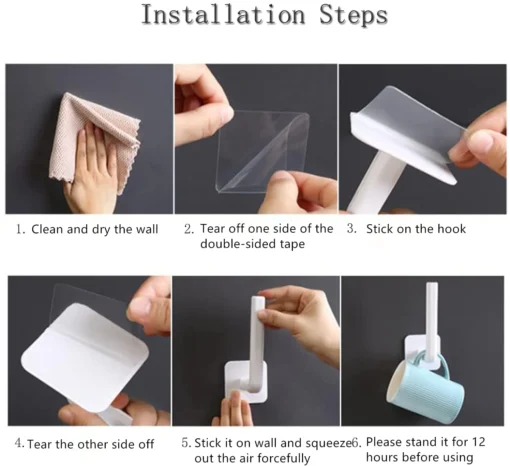 Installation Steps

1. Clean and dry the wall

2. Tear off one side of the double-sided tape

3. Stick on the hook

4. Tear the other side off

5. Stick it on wall and squeeze out the air forcefully

6. Please stand it for 12 hours before using