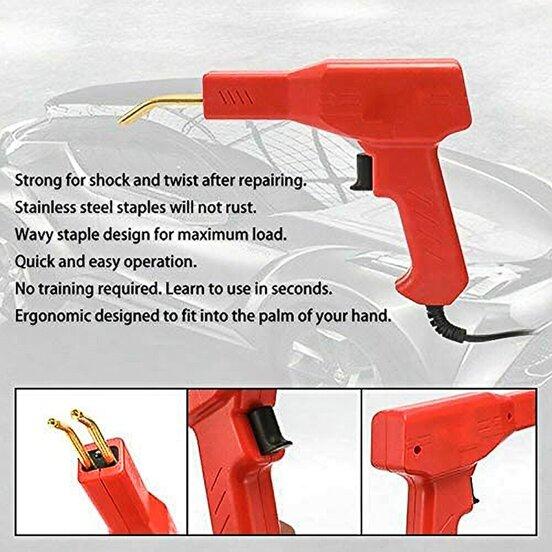 Strong for shock and twist after repairing.
Stainless steel staples will not rust.
Wavy staple design for maximum load.
Quick and easy operation.
No training required. Learn to use in seconds.
Ergonomic designed to fit into the palm of your hand.