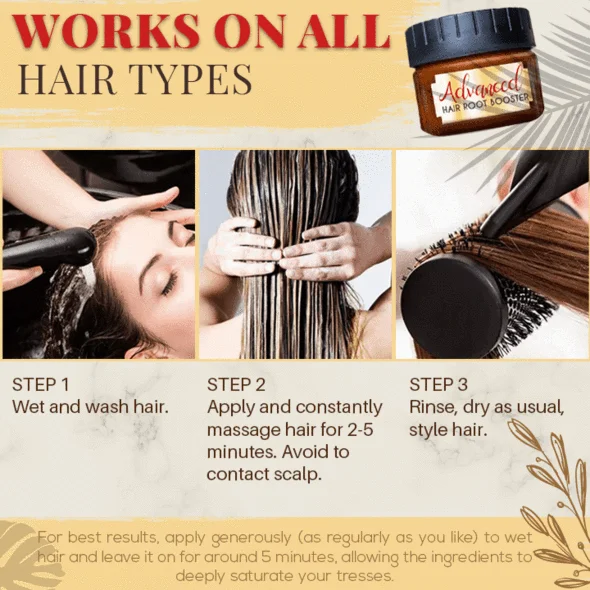 WORKS ON ALL
HAIR TYPES

Advanced
HAIR ROOT BOOSTER

STEP 1
Wet and wash hair.

STEP 2
Apply and constantly massage hair for 2-5 minutes. Avoid to contact scalp.

STEP 3
Rinse, dry as usual, style hair.

For best results, apply generously (as regularly as you like) to wet hair and leave it on for around 5 minutes, allowing the ingredients to deeply saturate your tresses.