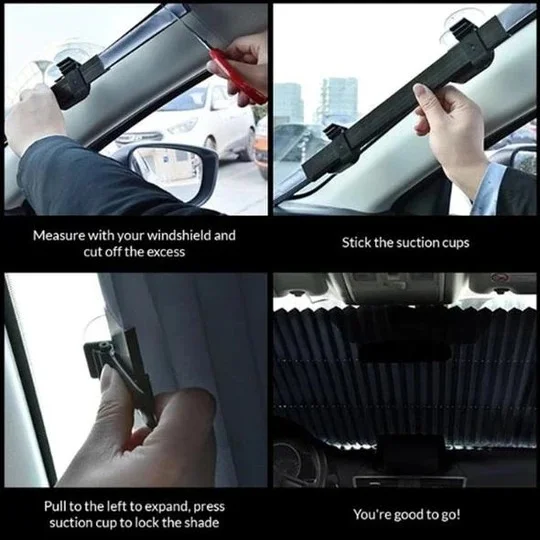 Measure with your windshield and cut off the excess

Stick the suction cups

Pull to the left to expand, press suction cup to lock the shade

You're good to go!