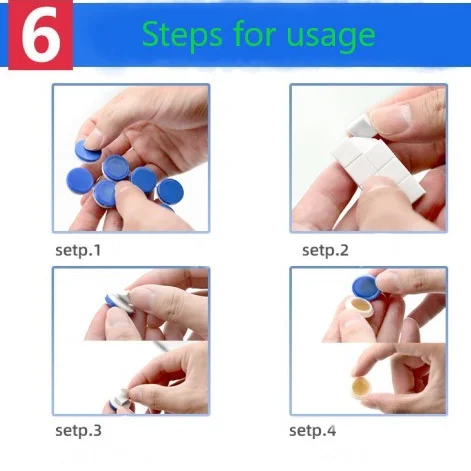 6

Steps for usage

setp.1

setp.2

setp.3

setp.4