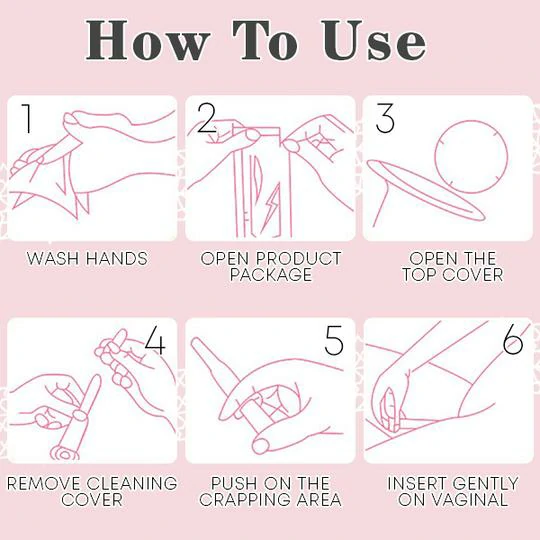 How To Use

1

WASH HANDS

2

OPEN PRODUCT PACKAGE

3

OPEN THE TOP COVER

4

REMOVE CLEANING COVER

5

PUSH ON THE CRAPPING AREA

6

INSERT GENTLY ON VAGINAL