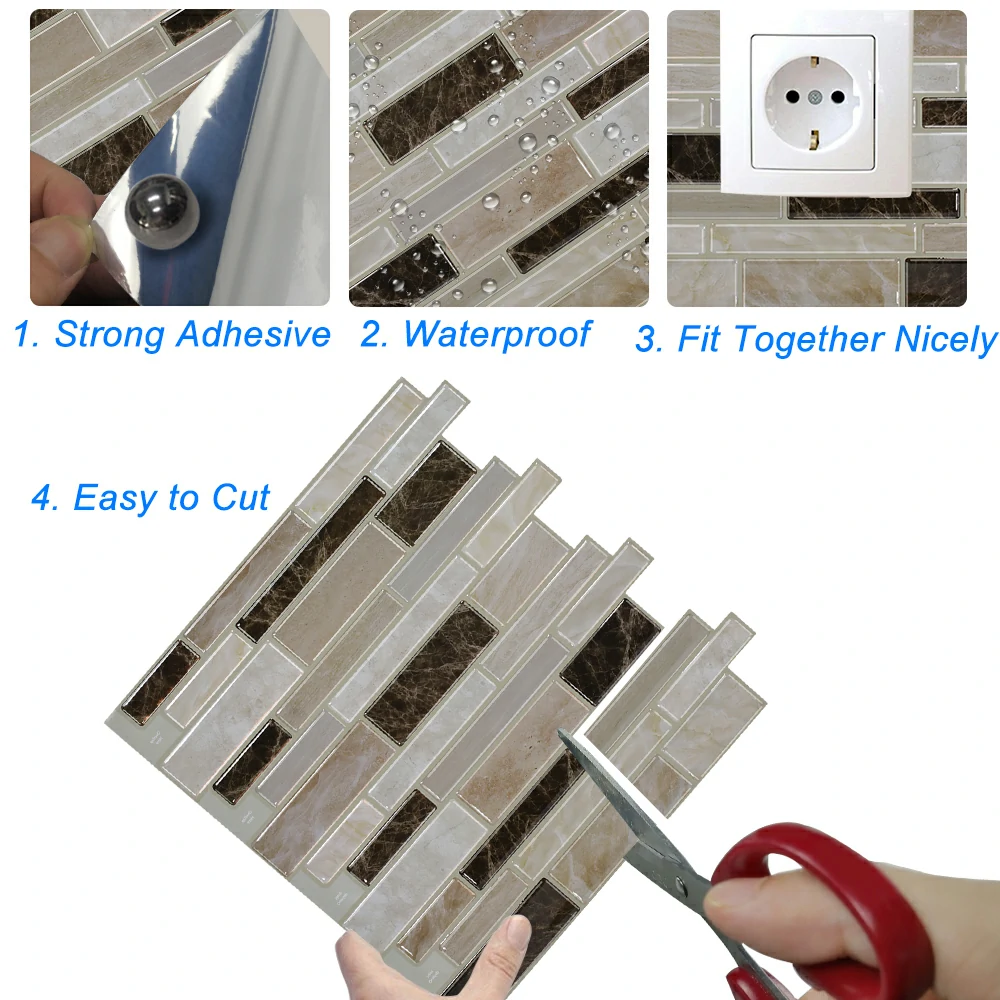 1. Strong Adhesive

2. Waterproof

3. Fit Together Nicely

4. Easy to Cut