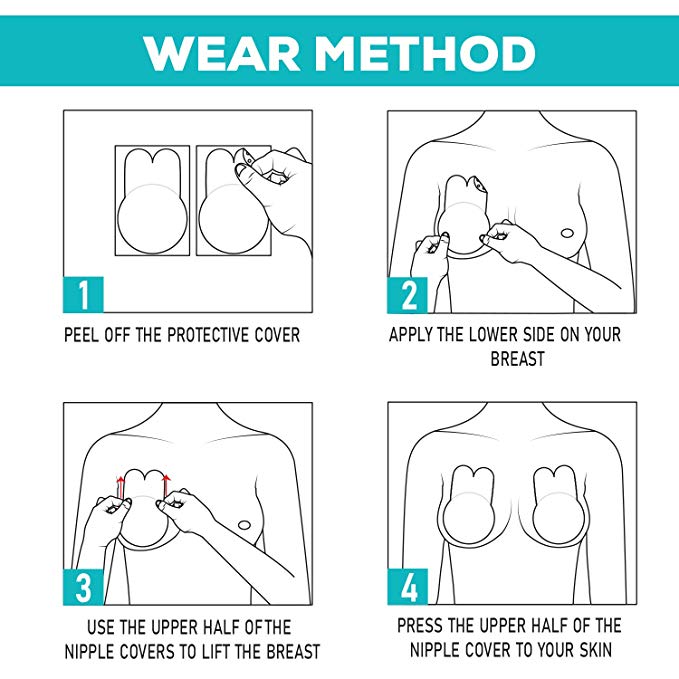 WEAR METHOD

1

PEEL OFF THE PROTECTIVE COVER

2

APPLY THE LOWER SIDE ON YOUR BREAST

3

USE THE UPPER HALF OFTHE NIPPLE COVERS TO LIFT THE BREAST

4

PRESS THE UPPER HALF OF THE NIPPLE COVER TO YOUR SKIN