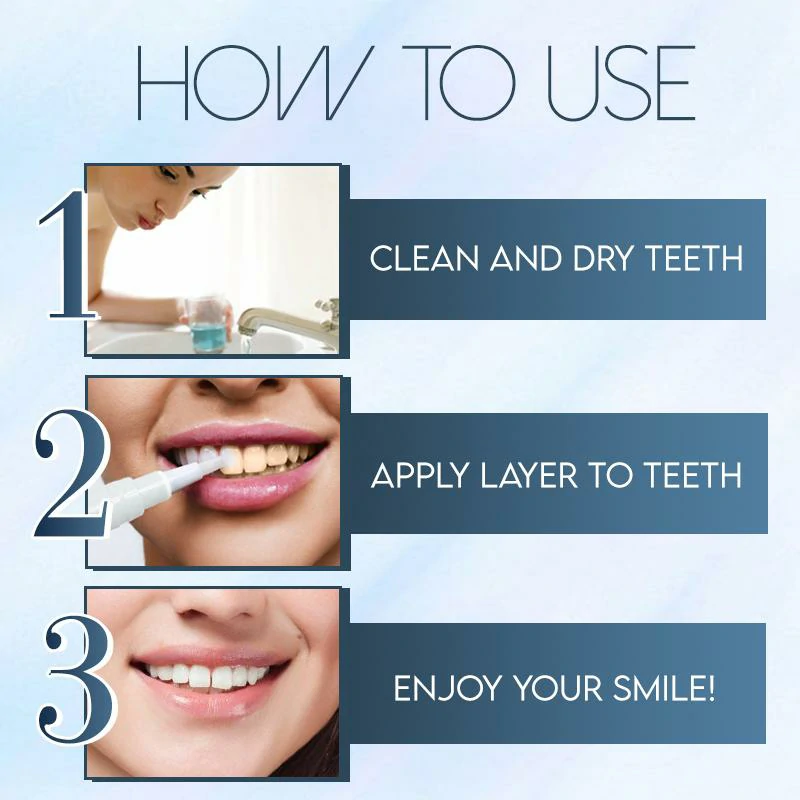 HOW TO USE

1

CLEAN AND DRY TEETH

2

APPLY LAYER TO TEETH

3

ENJOY YOUR SMILE!