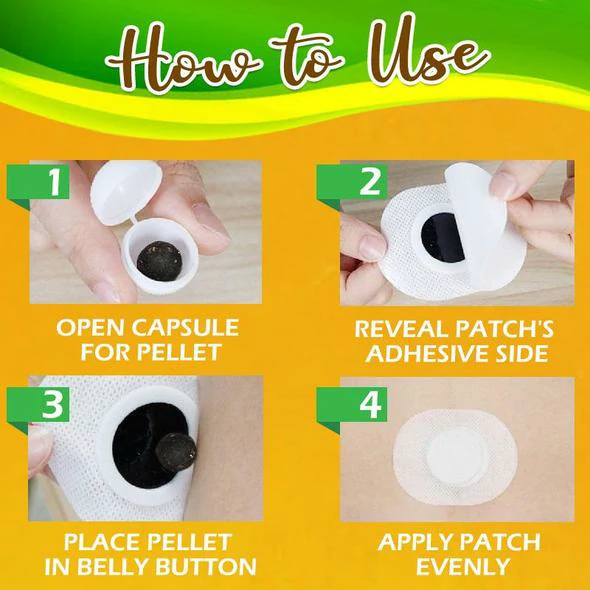 How to Use

1

OPEN CAPSULE FOR PELLET

2

REVEAL PATCH'S ADHESIVE SIDE

3

PLACE PELLET IN BELLY BUTTON

4

APPLY PATCH EVENLY