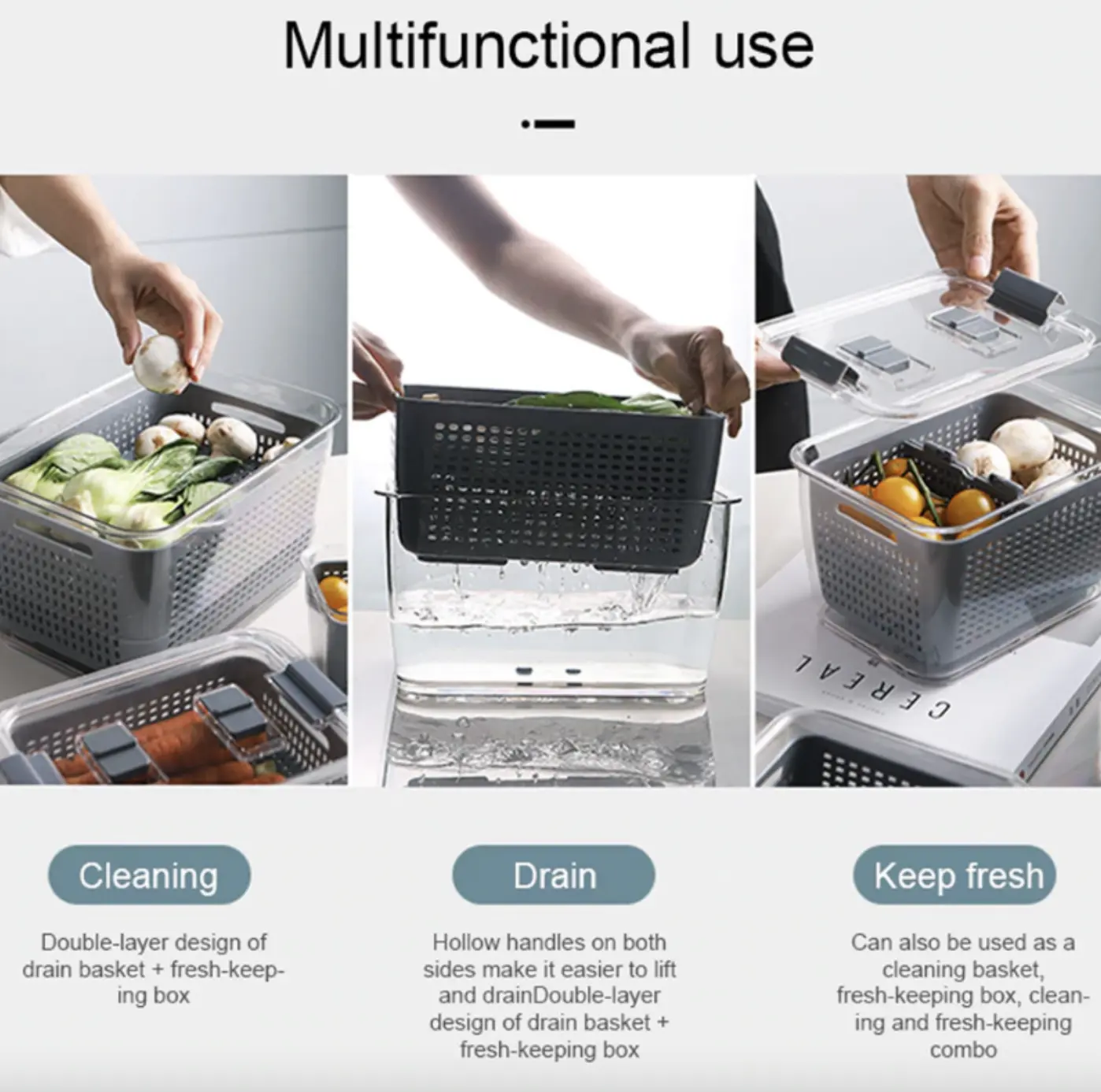 Multifunctional use

CEREAL

Cleaning

Double-layer design of drain basket + fresh-keeping box

Drain

Hollow handles on both sides make it easier to lift and drainDouble-layer design of drain basket + fresh-keeping box

Keep fresh

Can also be used as a cleaning basket, fresh-keeping box, cleaning and fresh-keeping combo