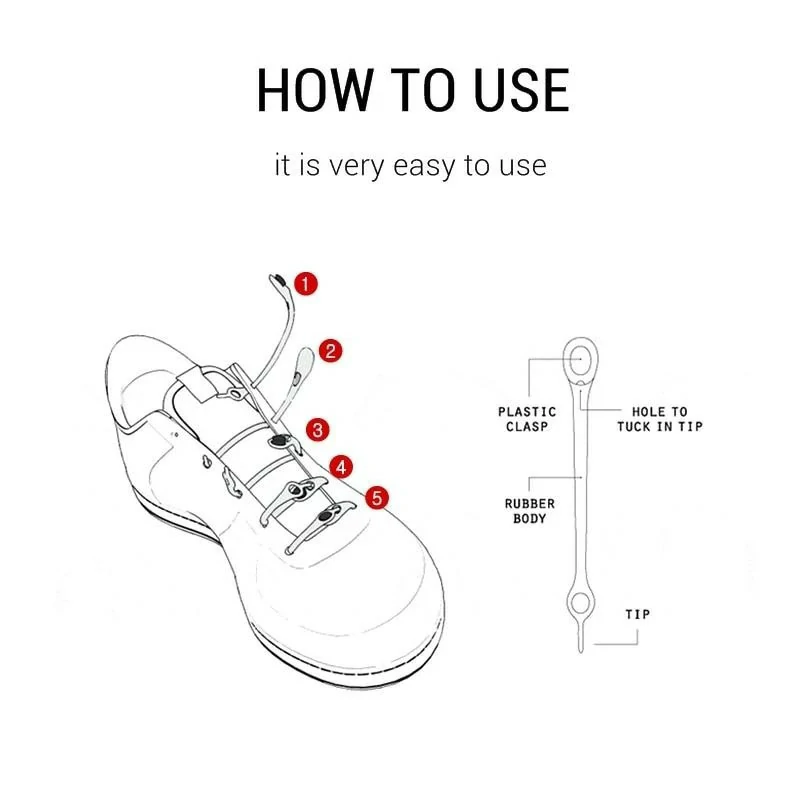 HOW TO USE

it is very easy to use

1

2

3

4

5

PLASTIC CLASP

HOLE TO TUCK IN TIP

RUBBER BODY

TIP