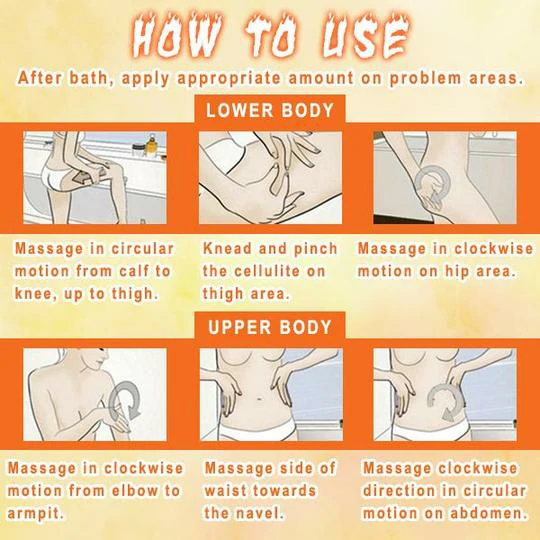 HOW TO USE

After bath, apply appropriate amount on problem areas.

LOWER BODY

Massage in circular motion from calf to knee, up to thigh.

Knead and pinch the cellulite on thigh area.

Massage in clockwise motion on hip area.

UPPER BODY

Massage in clockwise motion from elbow to armpit.

Massage side of waist towards the navel.

Massage clockwise direction in circular motion on abdomen.