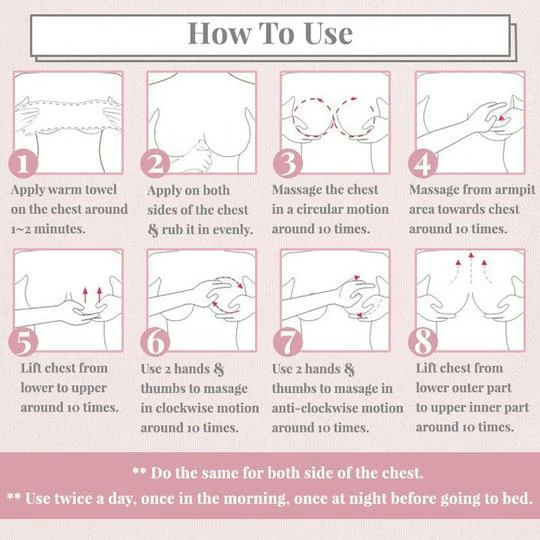 How To Use

1
Apply warm towel on the chest around 1~2 minutes.

2
Apply on both sides of the chest & rub it in evenly.

3
Massage the chest in a circular motion around 10 times.

4
Massage from armpit area towards chest around 10 times.

5
Lift chest from lower to upper around 10 times.

6
Use 2 hands & thumbs to masage in clockwise motion around 10 times.

7
Use 2 hands & thumbs to masage in anti-clockwise motion around 10 times.

8
Lift chest from lower outer part to upper inner part around 10 times.

** Do the same for both side of the chest.
** Use twice a day, once in the morning, once at night before going to bed.