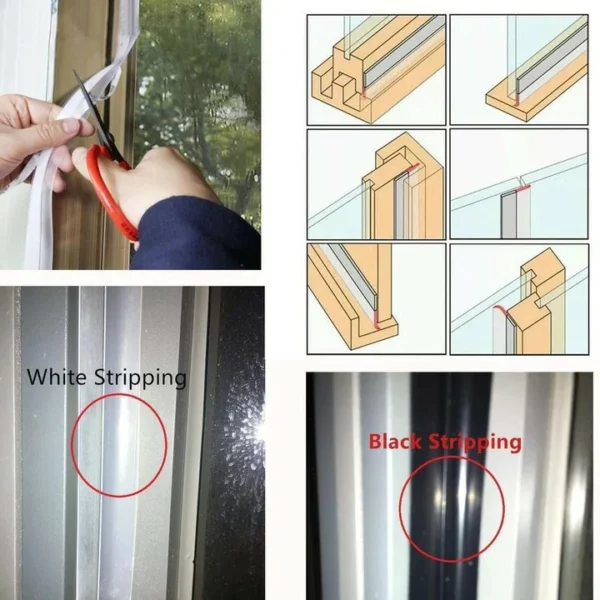 White Stripping

Black Stripping