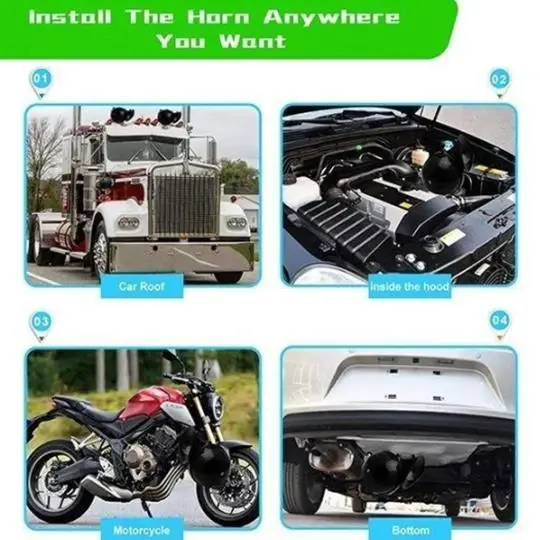 Install The Horn Anywhere You Want

01

Car Roof

02

Inside the hood

03

Motorcycle

04

Bottom