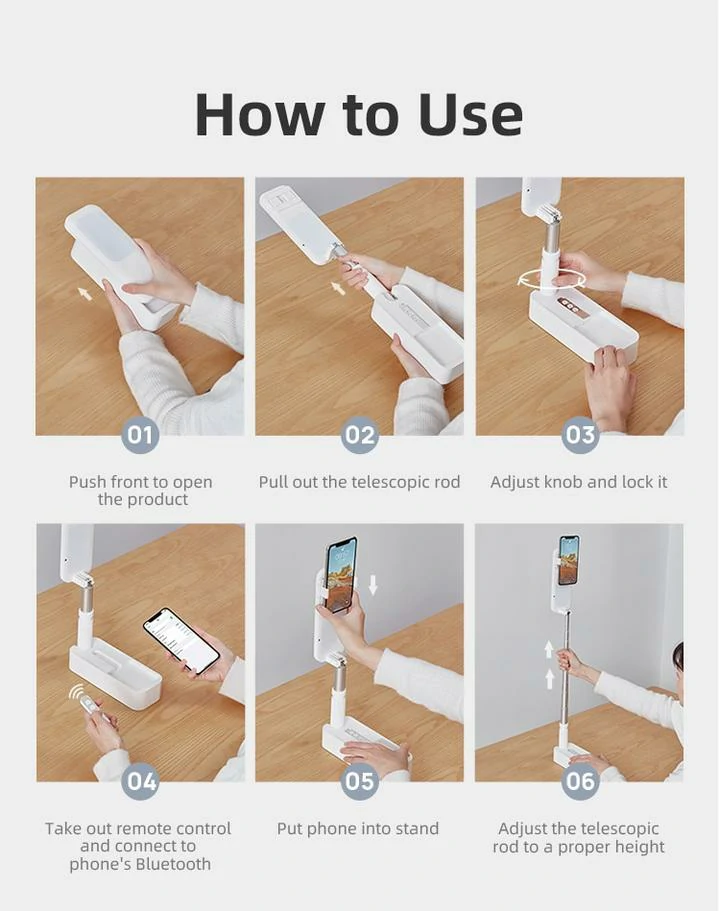 How to Use

01
Push front to open the product

02
Pull out the telescopic rod

03
Adjust knob and lock it

04
Take out remote control and connect to phone's Bluetooth

05
Put phone into stand

06
Adjust the telescopic rod to a proper height