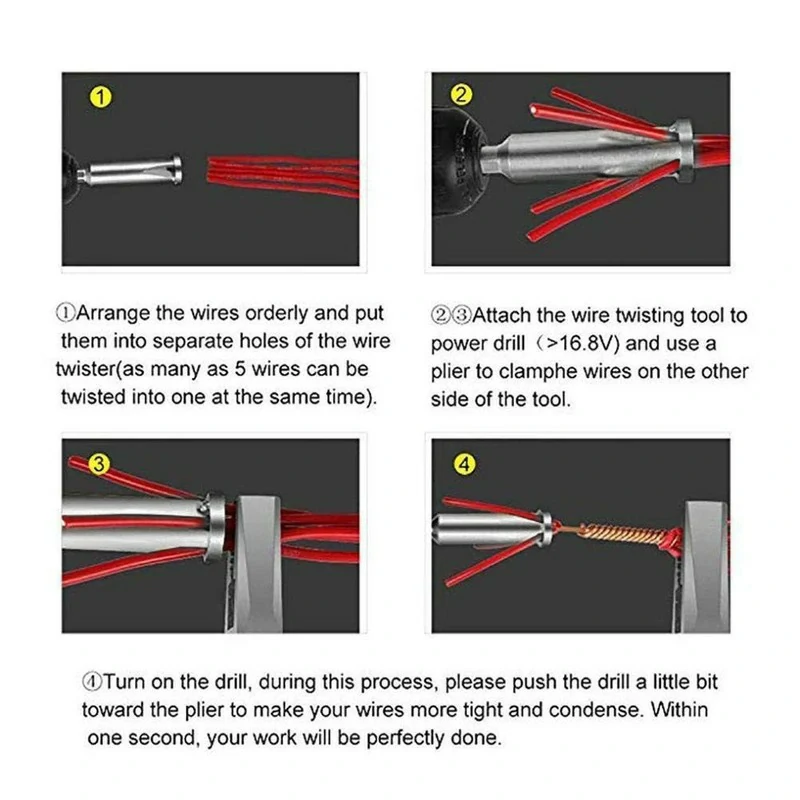 1

2

①Arrange the wires orderly and put them into separate holes of the wire twister(as many as 5 wires can be twisted into one at the same time).

②③Attach the wire twisting tool to power drill（>16.8V) and use a plier to clamphe wires on the other side of the tool.

3

4

④Turn on the drill, during this process, please push the drill a little bit toward the plier to make your wires more tight and condense. Within one second, your work will be perfectly done.