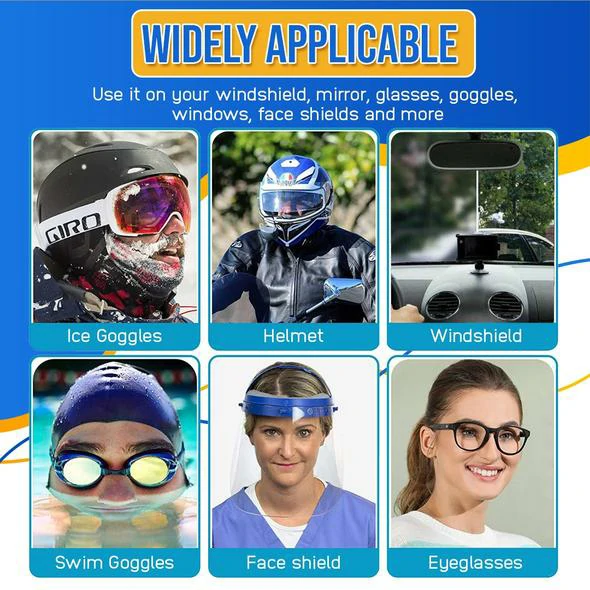 WIDELY APPLICABLE

Use it on your windshield, mirror, glasses, goggles, windows, face shields and more

GIRO

Ice Goggles

Helmet

Windshield

Swim Goggles

Face shield

Eyeglasses