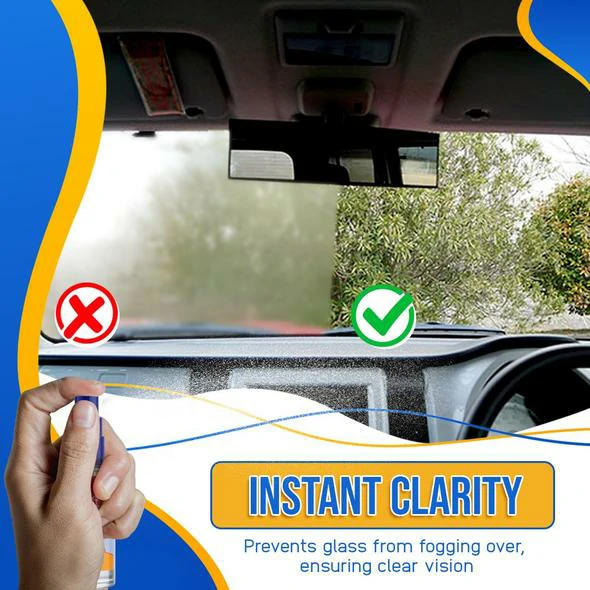 INSTANT CLARITY

Prevents glass from fogging over, ensuring clear vision