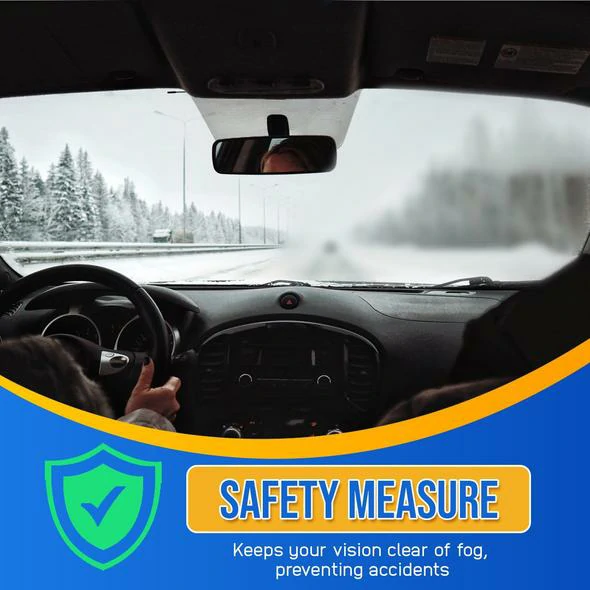 SAFETY MEASURE

Keeps your vision clear of fog, preventing accidents