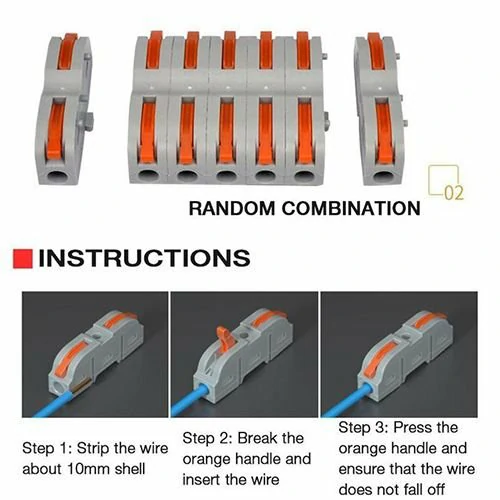 02

RANDOM COMBINATION

INSTRUCTIONS

Step 1: Strip the wire about 10mm shell

Step 2: Break the orange handle and insert the wire

Step 3: Press the orange handle and ensure that the wire does not fall off