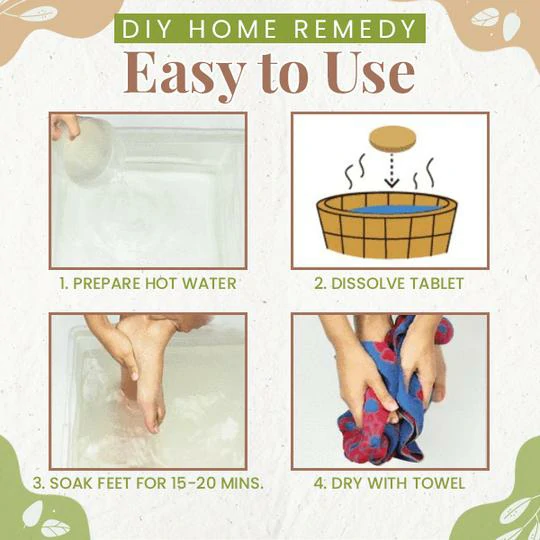 DIY HOME REMEDY
Easy to Use

1. PREPARE HOT WATER

2. DISSOLVE TABLET

3. SOAK FEET FOR 15-20 MINS.

4. DRY WITH TOWEL