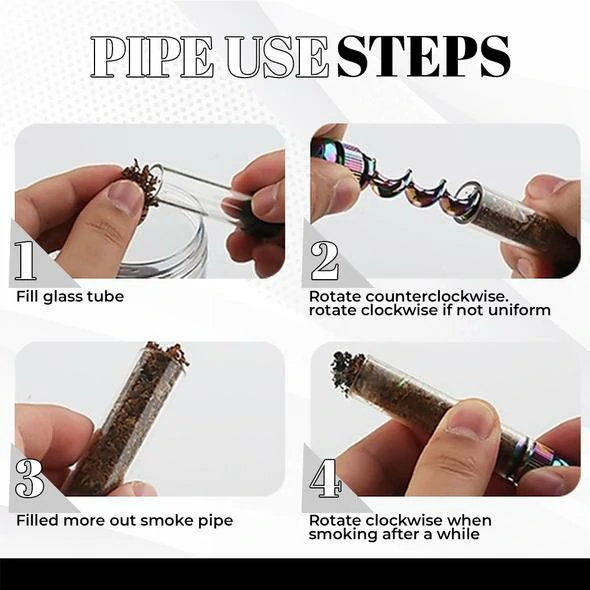 PIPE USE STEPS

1

Fill glass tube

2

Rotate counterclockwise. rotate clockwise if not uniform

3

Filled more out smoke pipe

4

Rotate clockwise when smoking after a while