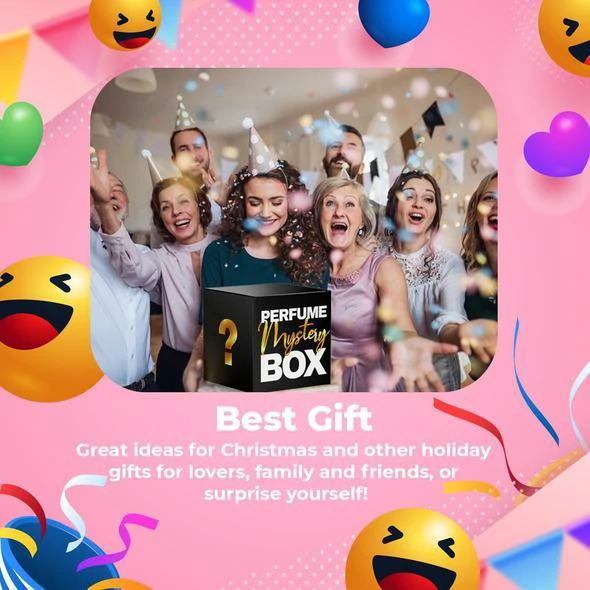 ?
PERFUME
Mystery
BOX

Best Gift

Great ideas for Christmas and other holiday gifts for lovers, family and friends, or surprise yourself!