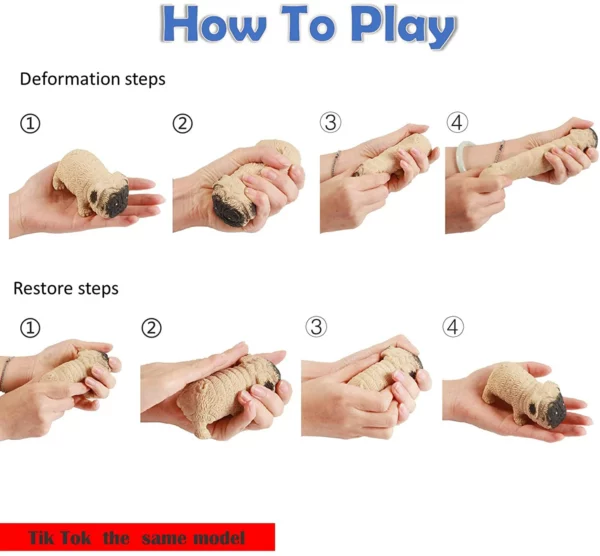 How To Play

Deformation steps

①

②

③

④

Restore steps

①

②

③

④

Tik Tok the same model