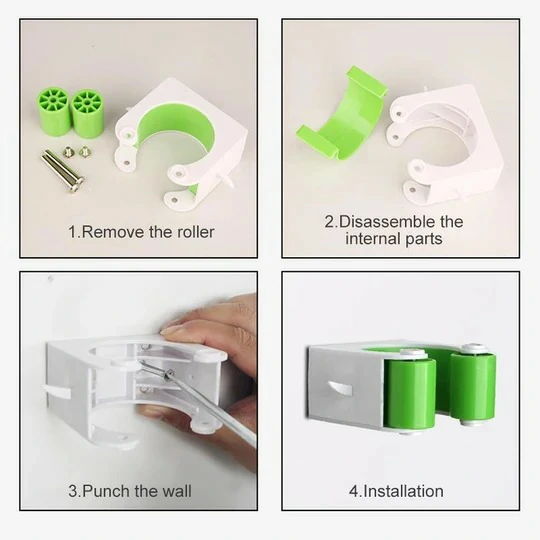 1.Remove the roller

2.Disassemble the internal parts

3.Punch the wall

4.Installation