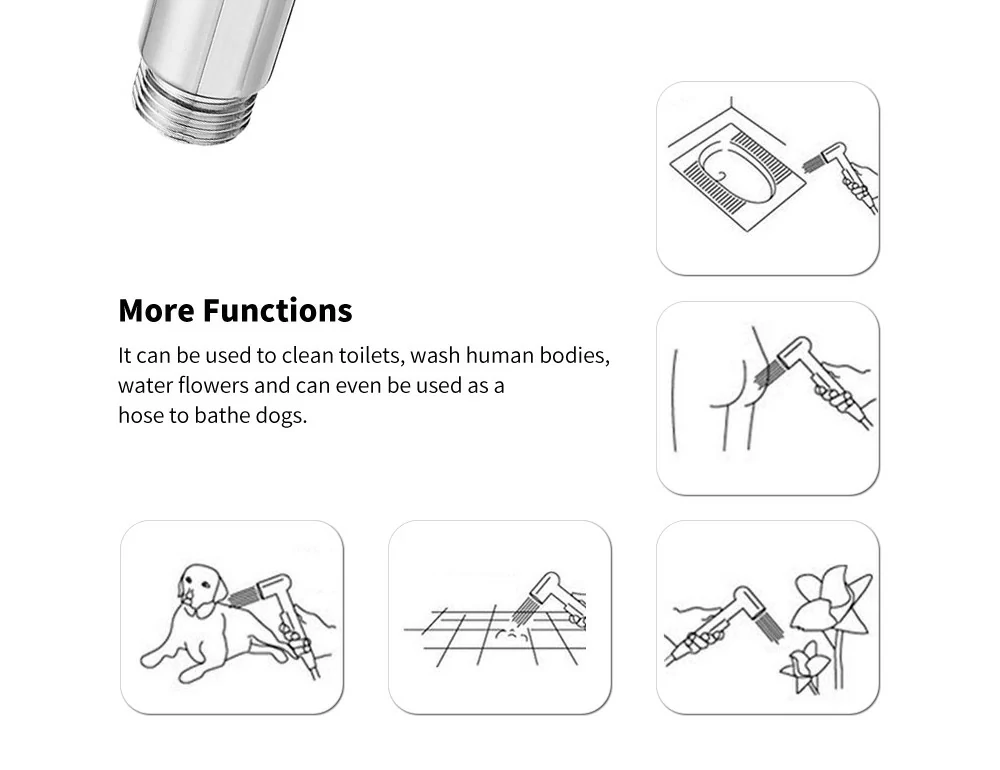 More Functions

It can be used to clean toilets, wash human bodies, water flowers and can even be used as a hose to bathe dogs.