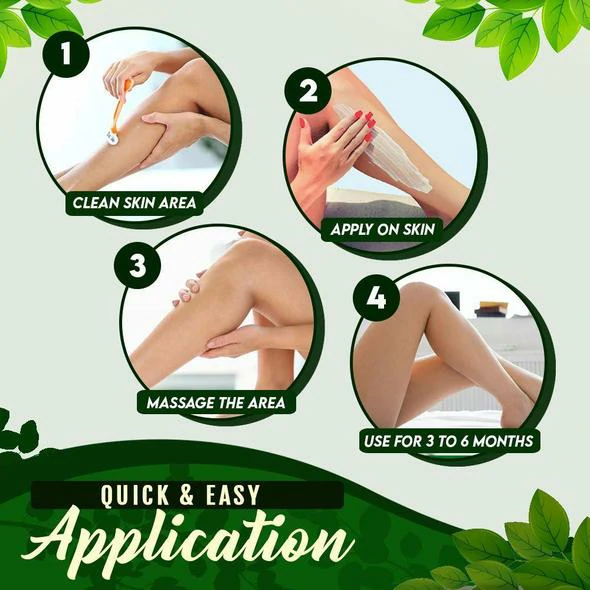 1
CLEAN SKIN AREA

2
APPLY ON SKIN

3
MASSAGE THE AREA

4
USE FOR 3 TO 6 MONTHS

QUICK & EASY
Application