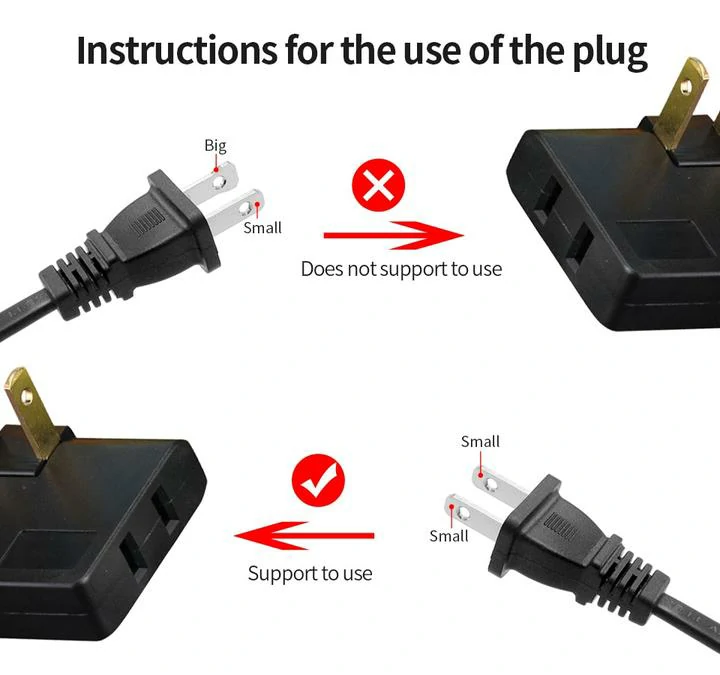 Instructions for the use of the plug

Big

Small

Does not support to use

Small

Small

Support to use