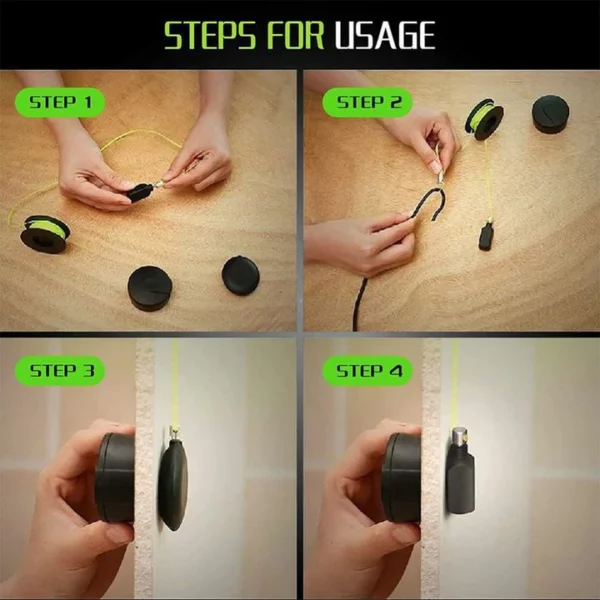 STEPS FOR USAGE

STEP 1

STEP 2

STEP 3

STEP 4