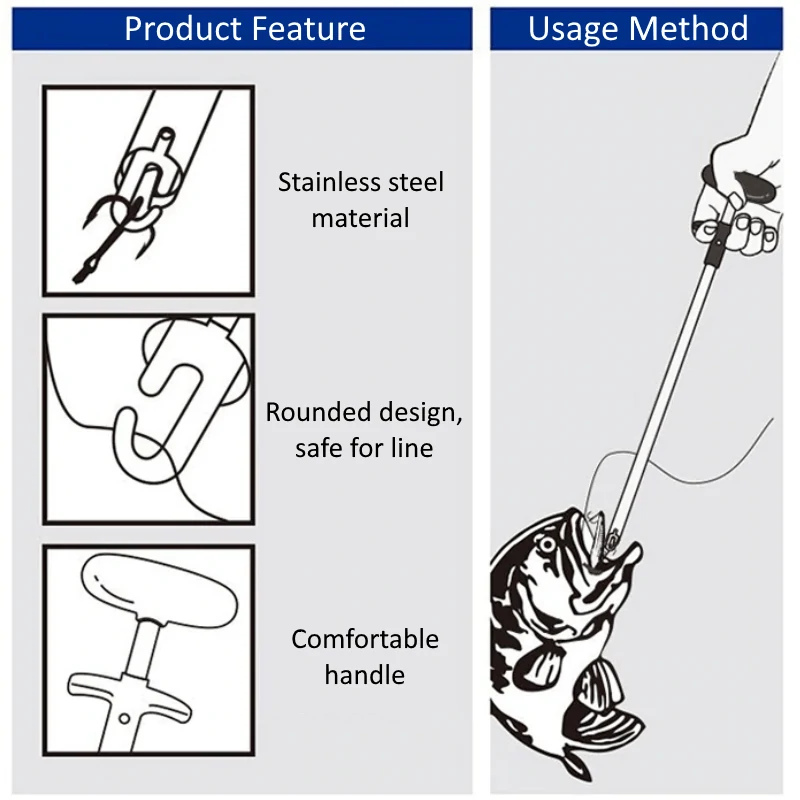 Product Feature

Stainless steel material

Rounded design, safe for line

Comfortable handle

Usage Method