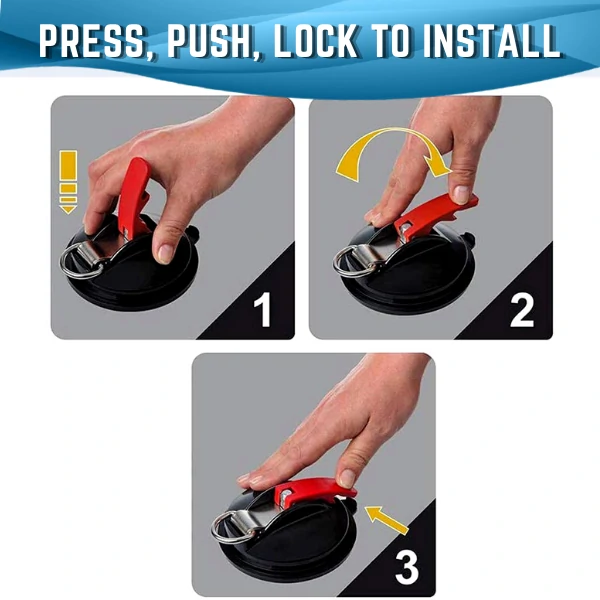 PRESS, PUSH, LOCK TO INSTALL

1

2

3