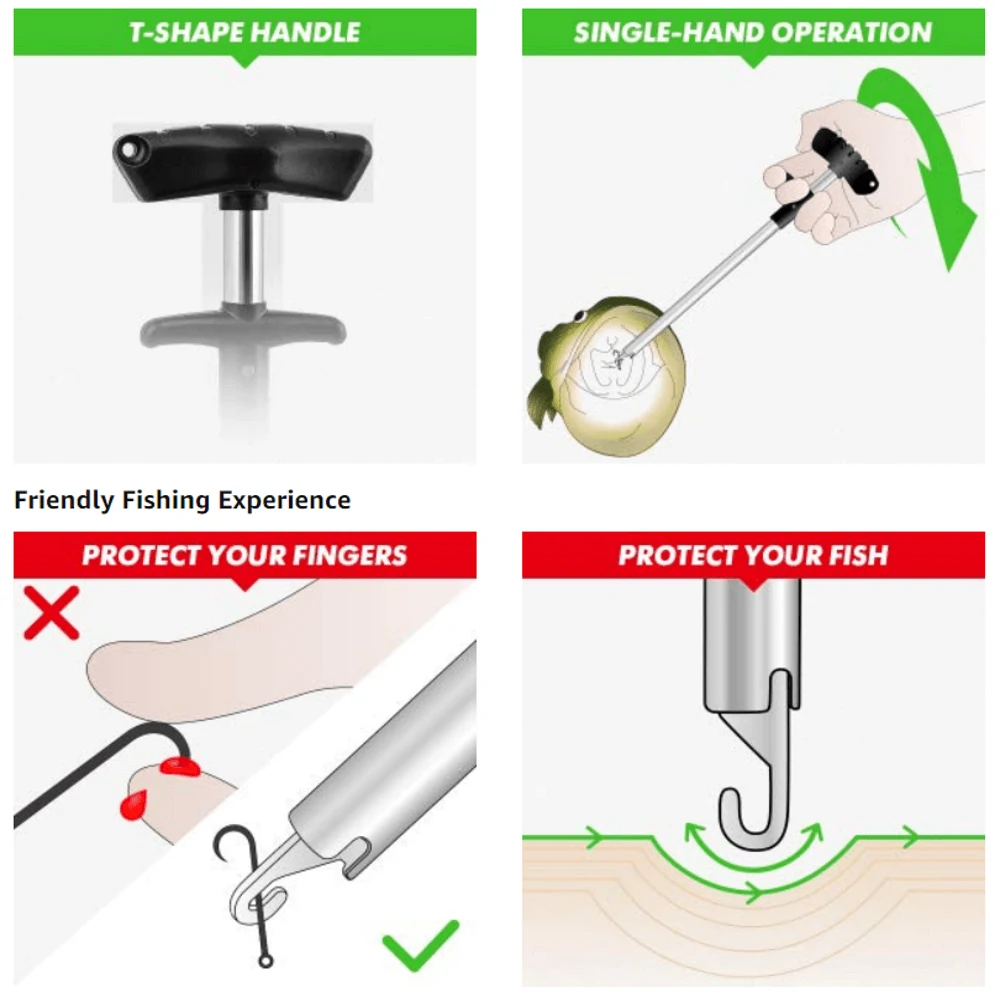 T-SHAPE HANDLE

SINGLE-HAND OPERATION

Friendly Fishing Experience

PROTECT YOUR FINGERS

PROTECT YOUR FISH