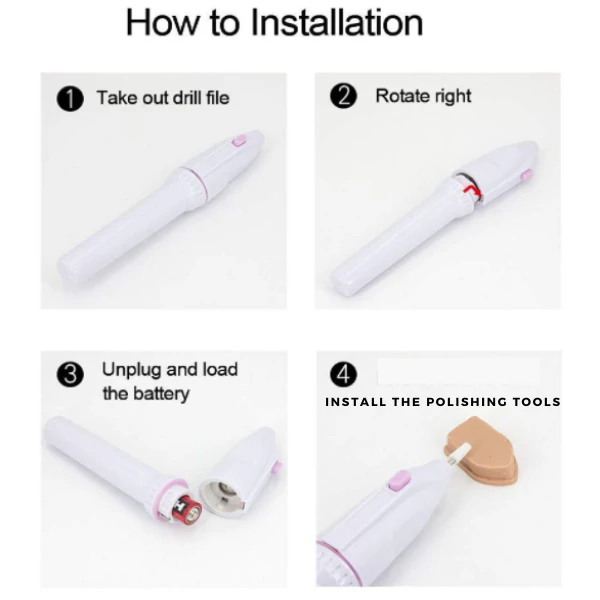 How to Installation

1 Take out drill file

2 Rotate right

3 Unplug and load the battery

4

INSTALL THE POLISHING TOOLS