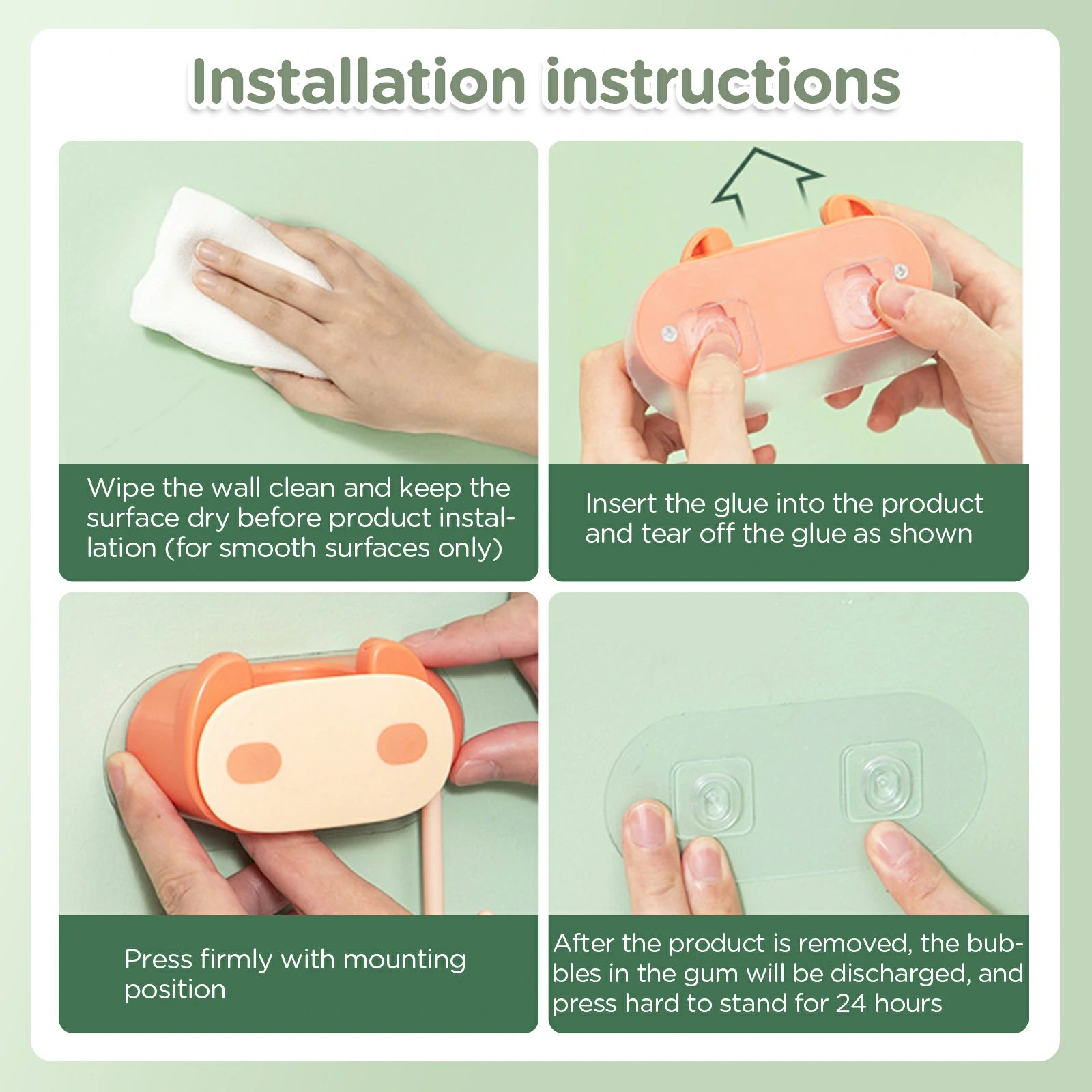 Installation instructions

Wipe the wall clean and keep the surface dry before product installation (for smooth surfaces only)

Insert the glue into the product and tear off the glue as shown

Press firmly with mounting position

After the product is removed, the bubbles in the gum will be discharged, and press hard to stand for 24 hours