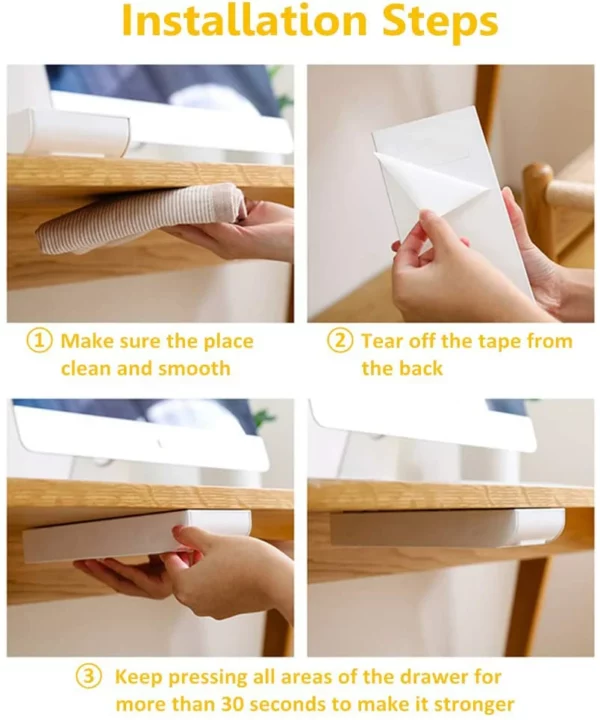 Installation Steps

① Make sure the place clean and smooth

② Tear off the tape from the back

③ Keep pressing all areas of the drawer for more than 30 seconds to make it stronger