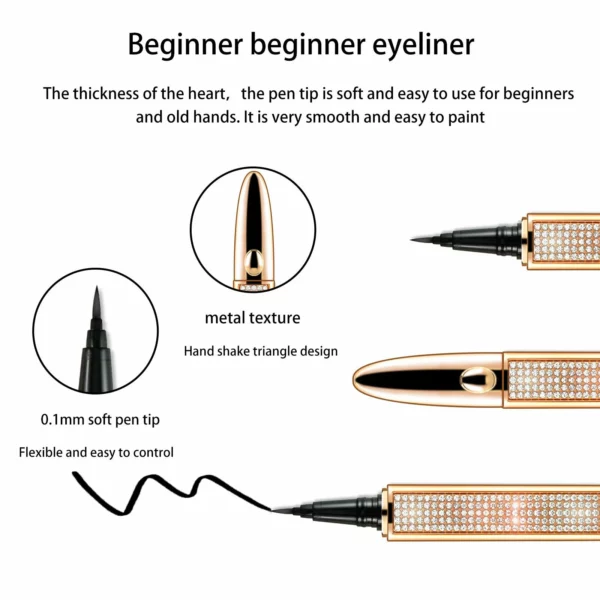 Beginner beginner eyeliner

The thickness of the heart, the pen tip is soft and easy to use for beginners and old hands. It is very smooth and easy to paint

metal texture

Hand shake triangle design

0.1mm soft pen tip

Flexible and easy to control