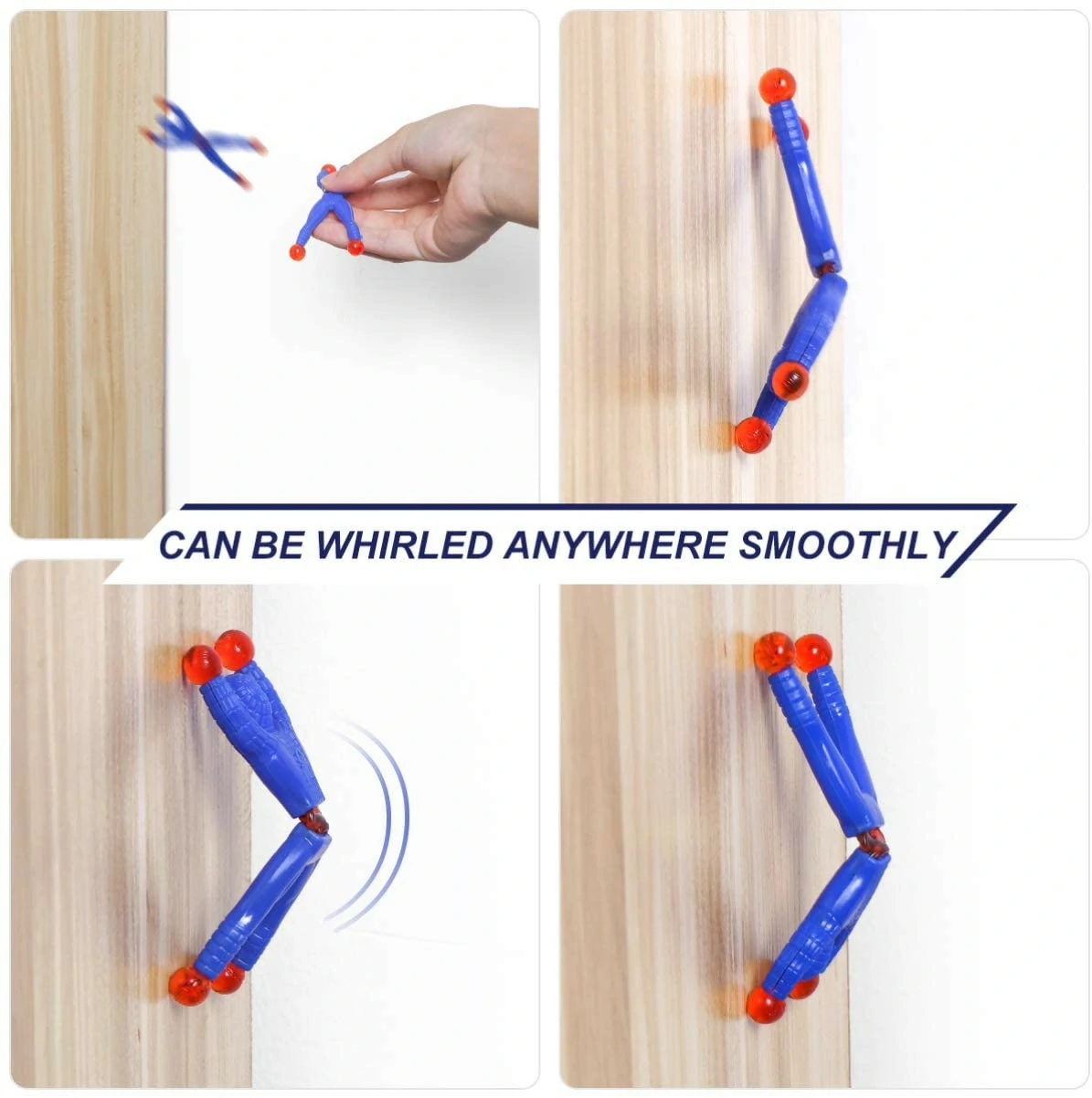 CAN BE WHIRLED ANYWHERE SMOOTHLY