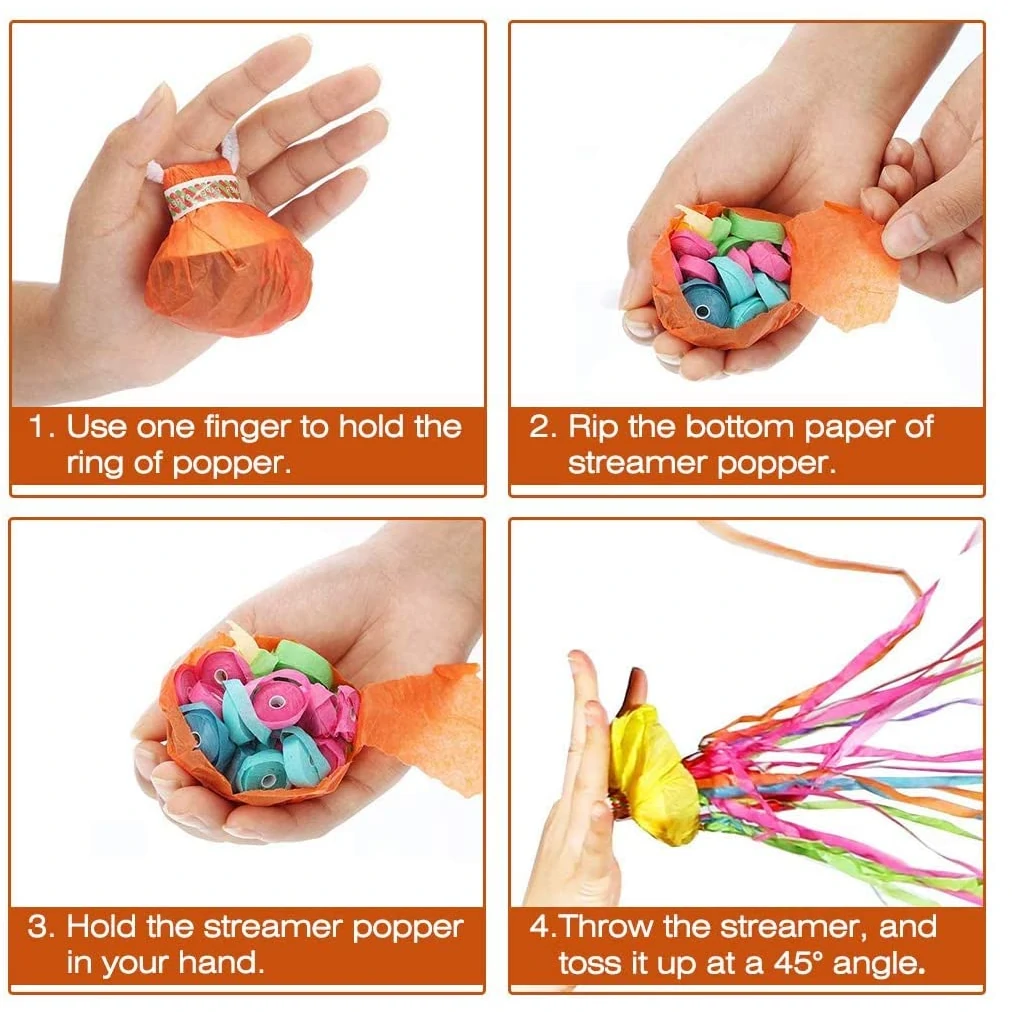 1. Use one finger to hold the ring of popper.

2. Rip the bottom paper of streamer popper.

3. Hold the streamer popper in your hand.

4.Throw the streamer, and toss it up at a 45° angle.