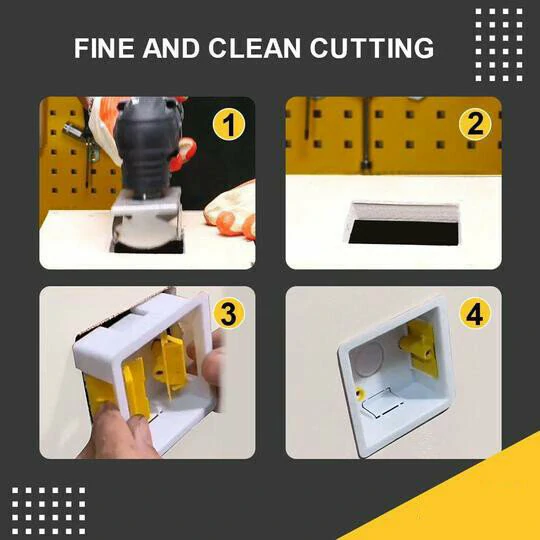 FINE AND CLEAN CUTTING

1

2

3

4