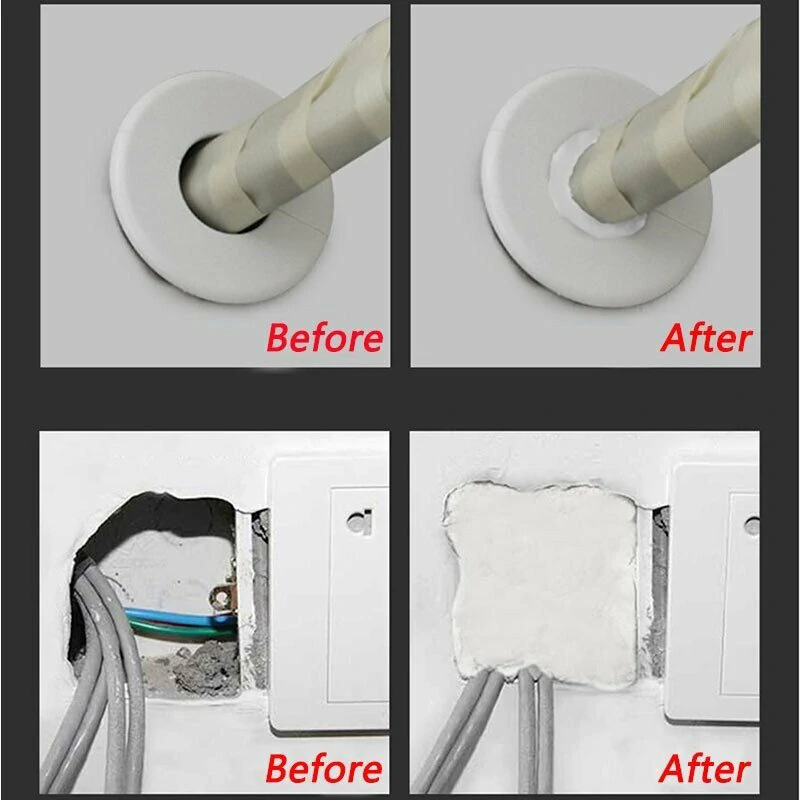 Before

After

Before

After