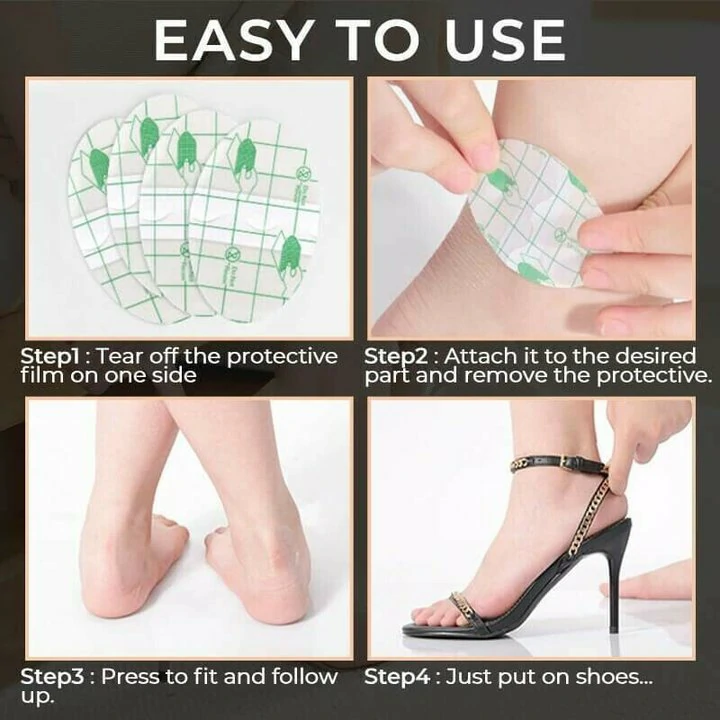 EASY TO USE

Step1 : Tear off the protective film on one side

Step2 : Attach it to the desired part and remove the protective.

Step3 : Press to fit and follow up.

Step4 : Just put on shoes...