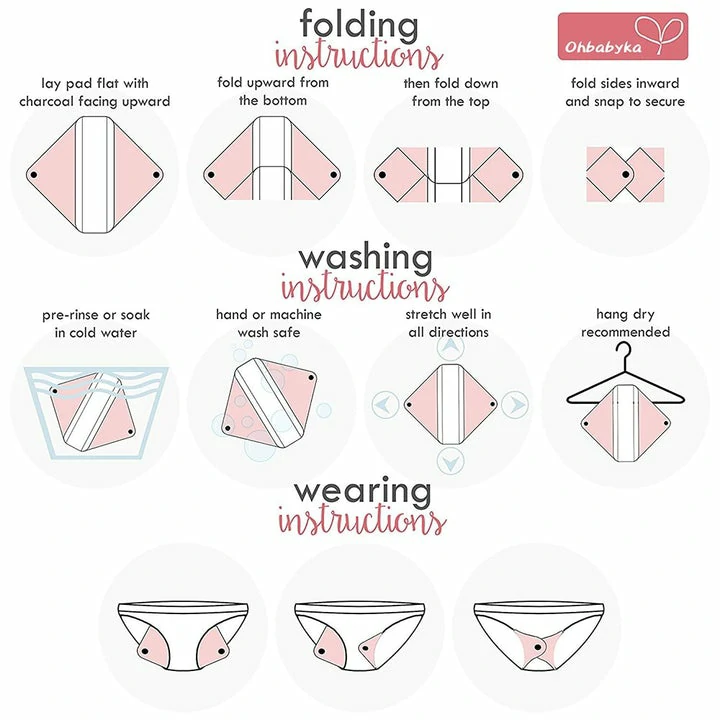 folding instructions

Ohbabyka

lay pad flat with charcoal facing upward

fold upward from the bottom

then fold down from the top

fold sides inward and snap to secure

washing instructions

pre-rinse or soak in cold water

hand or machine wash safe

stretch well in all directions

hang dry recommended

wearing instructions