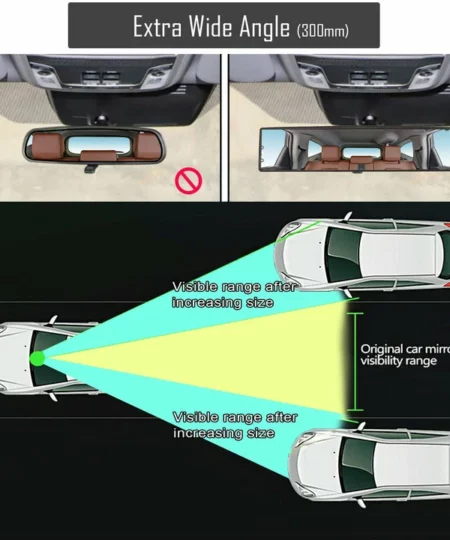 Extra Wide Angle (300mm)

Visible range after increasing size

Original car mirro visibility range

Visible range after increasing size