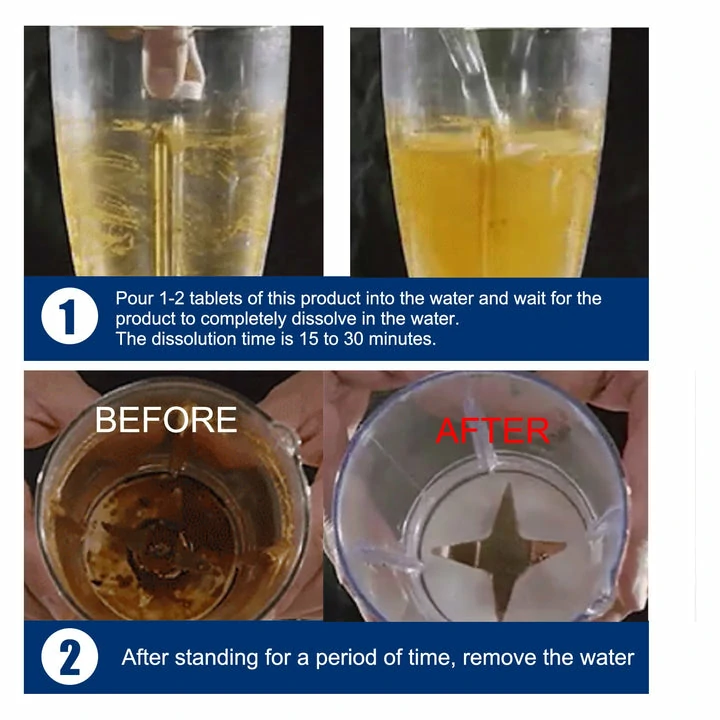 1

Pour 1-2 tablets of this product into the water and wait for the product to completely dissolve in the water.
The dissolution time is 15 to 30 minutes.

BEFORE

AFTER

2

After standing for a period of time, remove the water